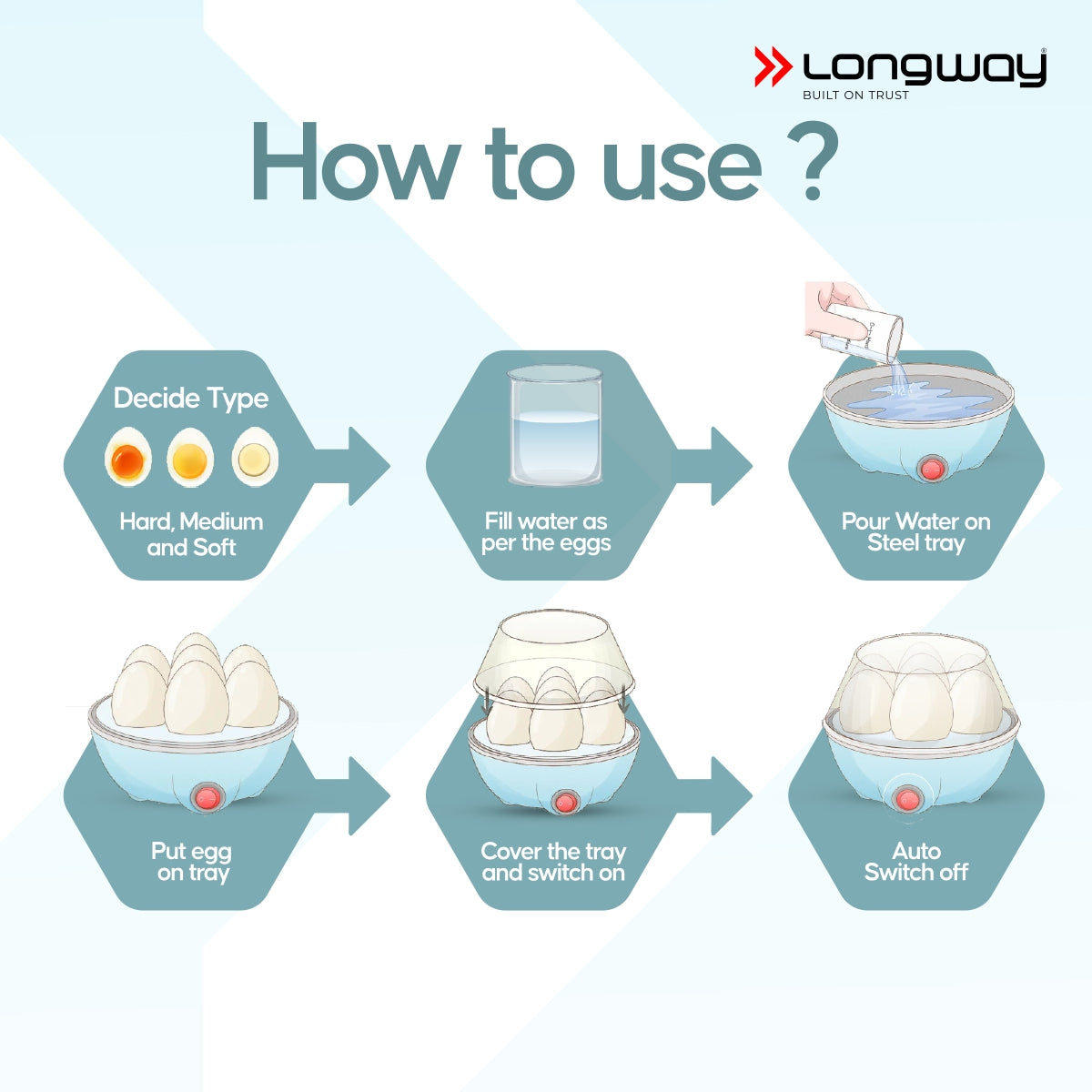 Longway®
BUILT ON TRUST

How to use ?

Decide Type

Hard, Medium and Soft

Fill water as per the eggs

Pour Water on Steel tray

Put egg on tray

Cover the tray and switch on

Auto Switch off