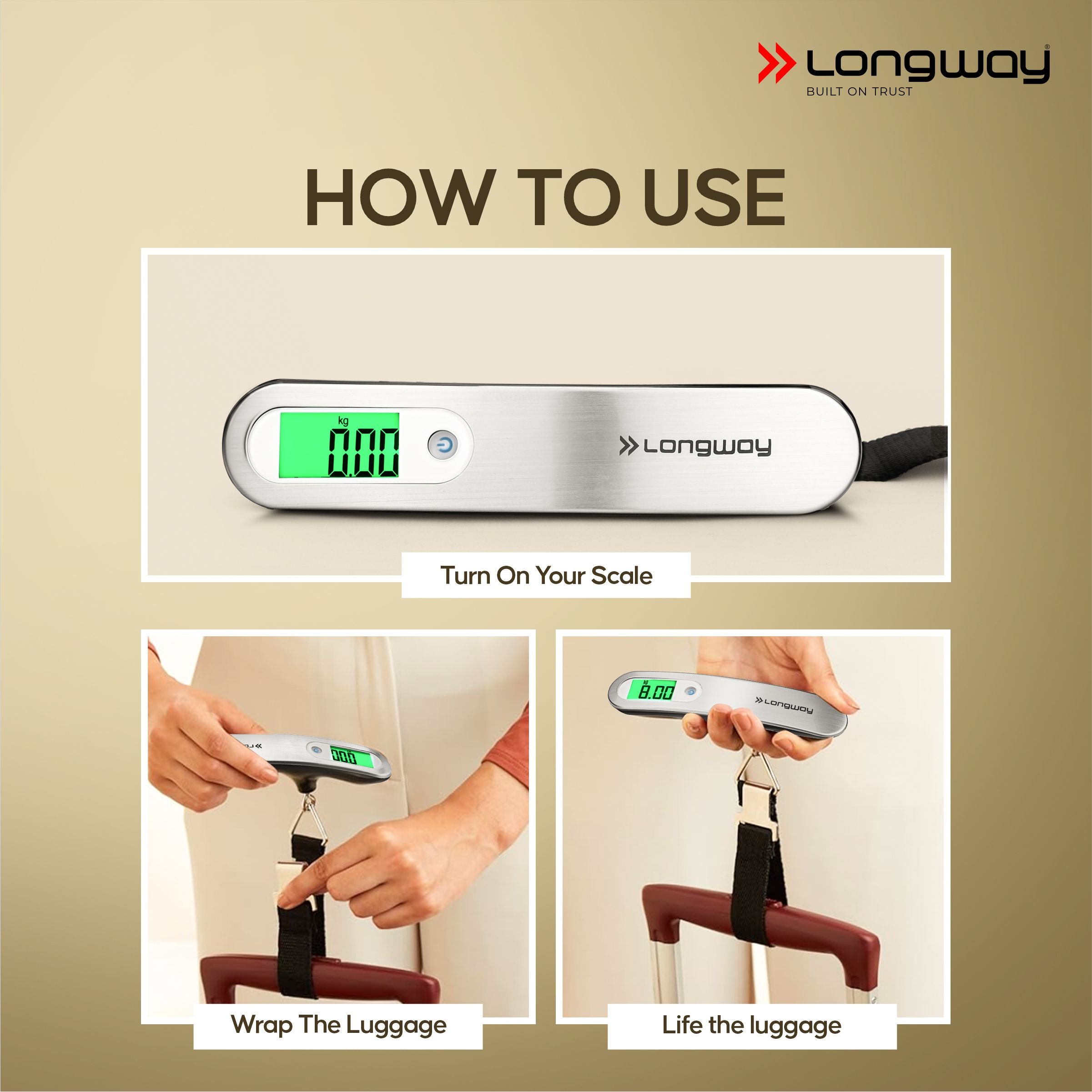 Longway®
BUILT ON TRUST

HOW TO USE

kg
0.00

Longway

Turn On Your Scale

0.00

Wrap The Luggage

kg
8.00

Longway

Life the luggage