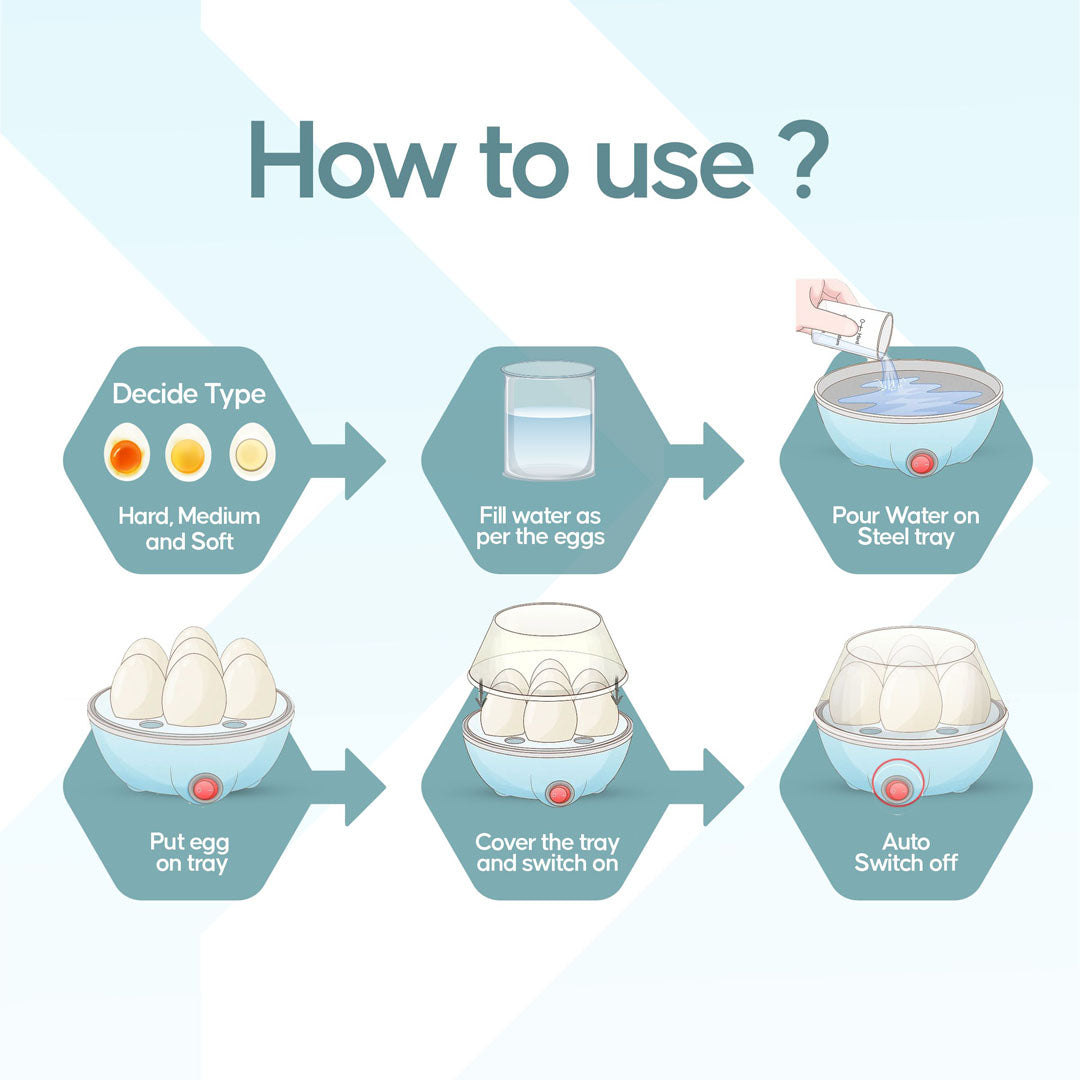 How to use ?

Decide Type

Hard, Medium and Soft

Fill water as per the eggs

Pour Water on Steel tray

Put egg on tray

Cover the tray and switch on

Auto Switch off